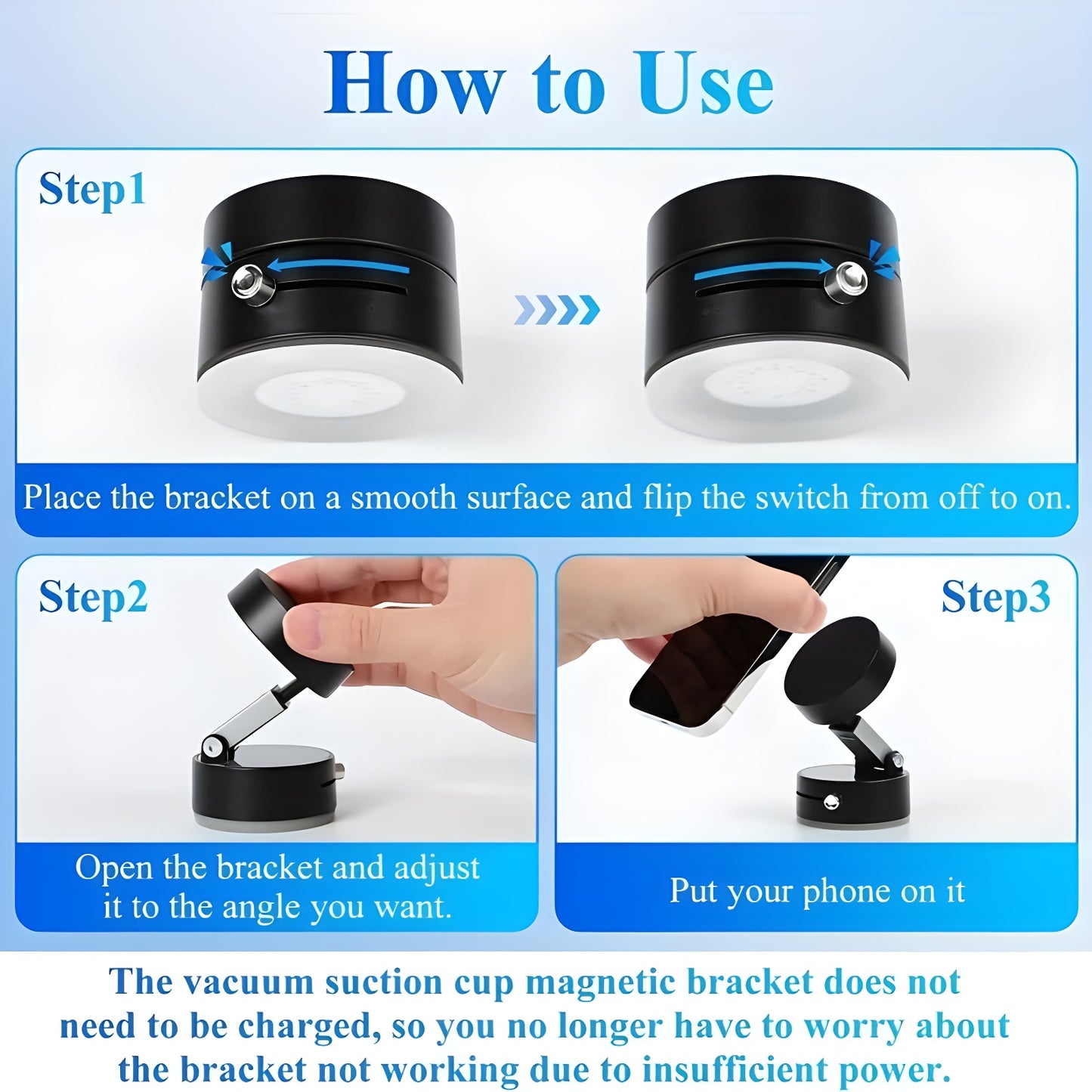 How to Use

Step1

Place the bracket on a smooth surface and flip the switch from off to on.

Step2

Open the bracket and adjust it to the angle you want.

Step3

Put your phone on it

The vacuum suction cup magnetic bracket does not need to be charged, so you no longer have to worry about the bracket not working due to insufficient power.